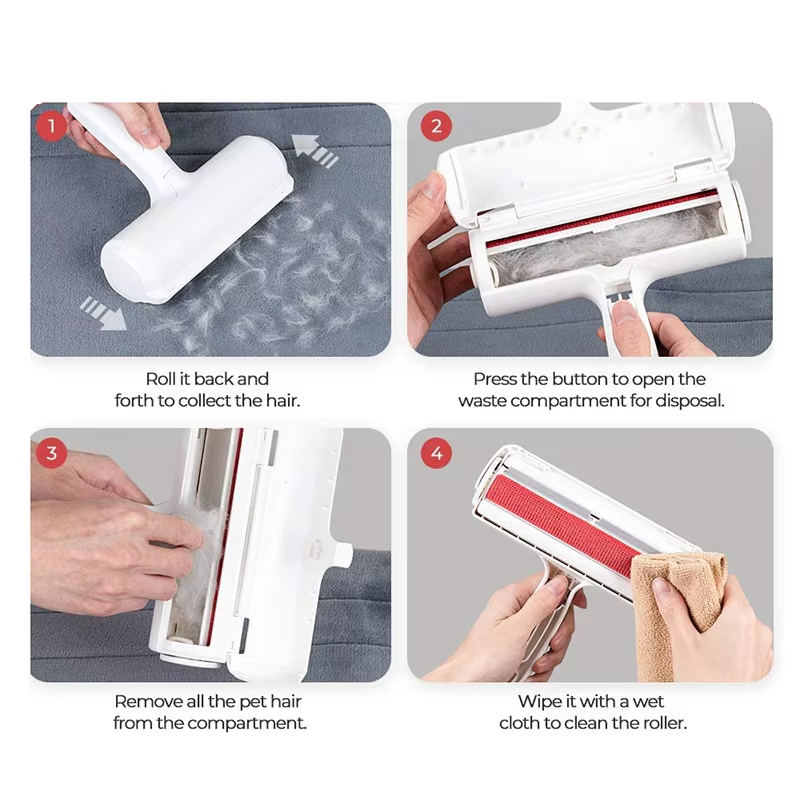 1

Roll it back and forth to collect the hair.

2

Press the button to open the waste compartment for disposal.

3

Remove all the pet hair from the compartment.

4

Wipe it with a wet cloth to clean the roller.